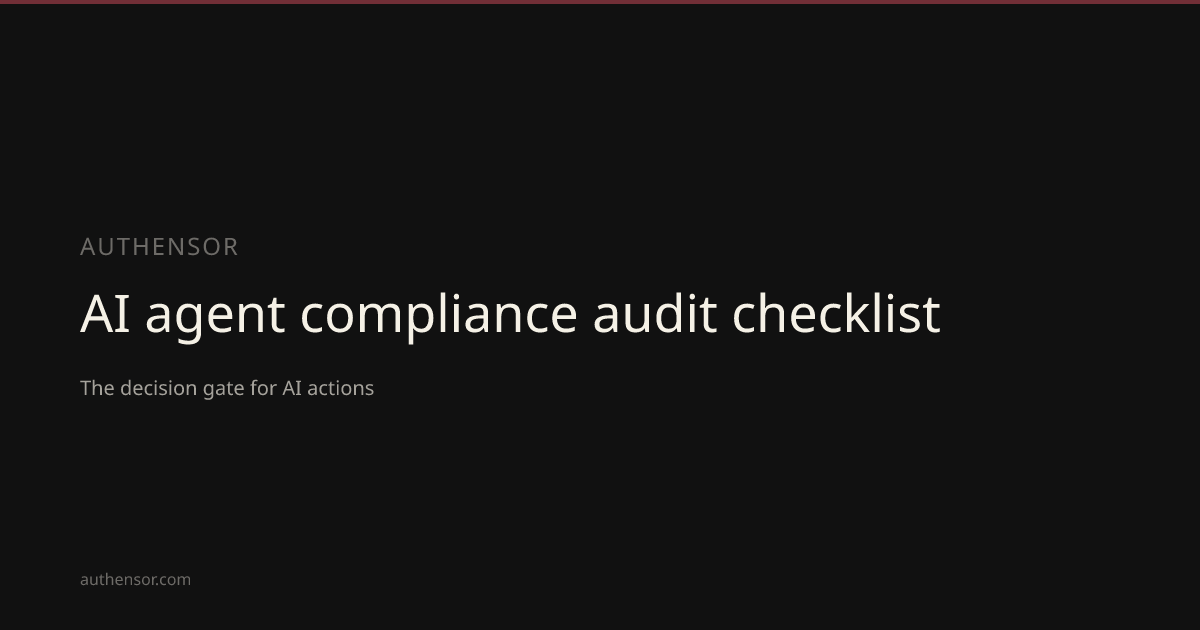 AUTHENSOR

AI agent compliance audit checklist

The decision gate for AI actions

authensor.com